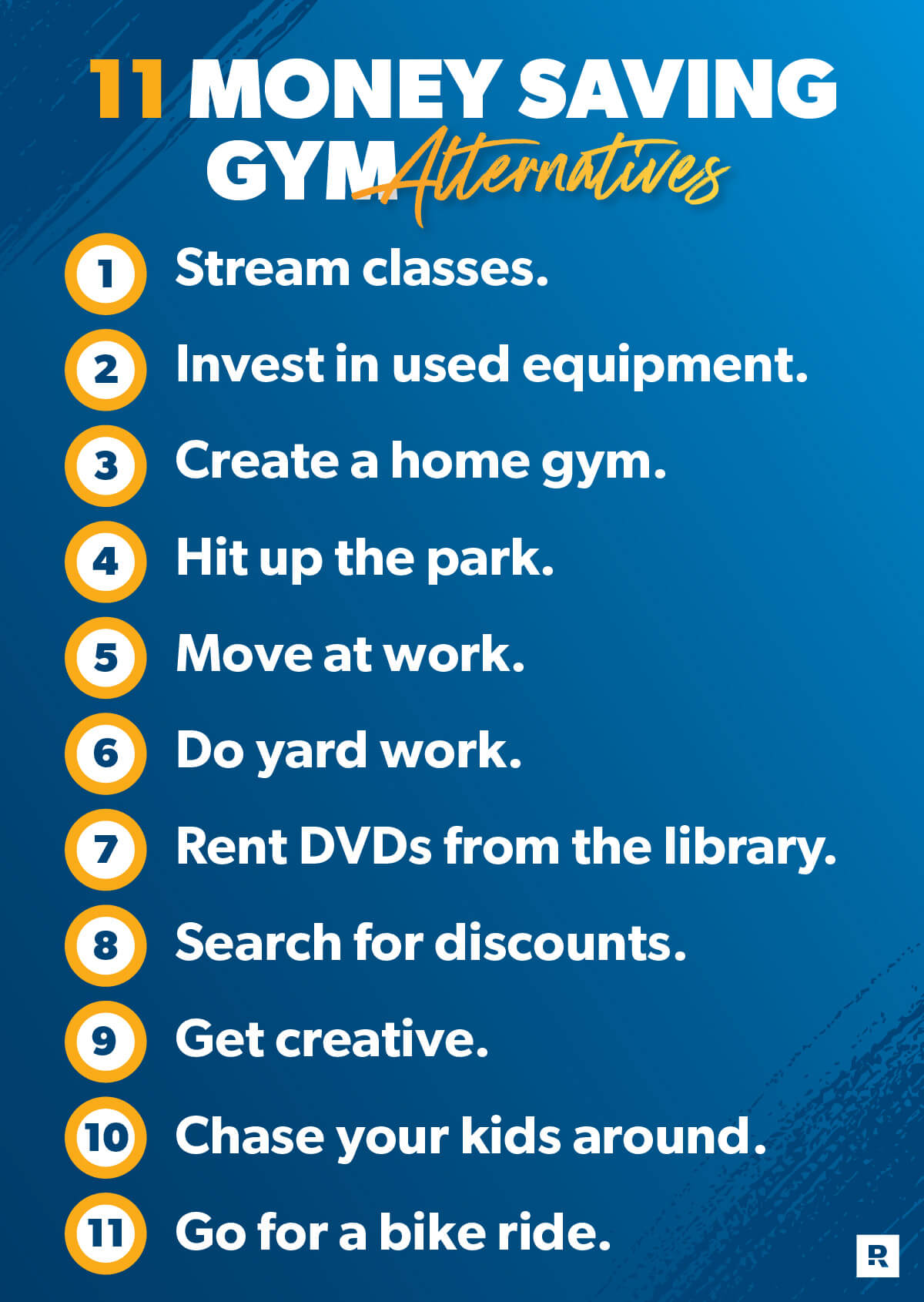 11 MONEY SAVING GYM Alternatives

1 Stream classes.

2 Invest in used equipment.

3 Create a home gym.

4 Hit up the park.

5 Move at work.

6 Do yard work.

7 Rent DVDs from the library.

8 Search for discounts.

9 Get creative.

10 Chase your kids around.

11 Go for a bike ride.

R