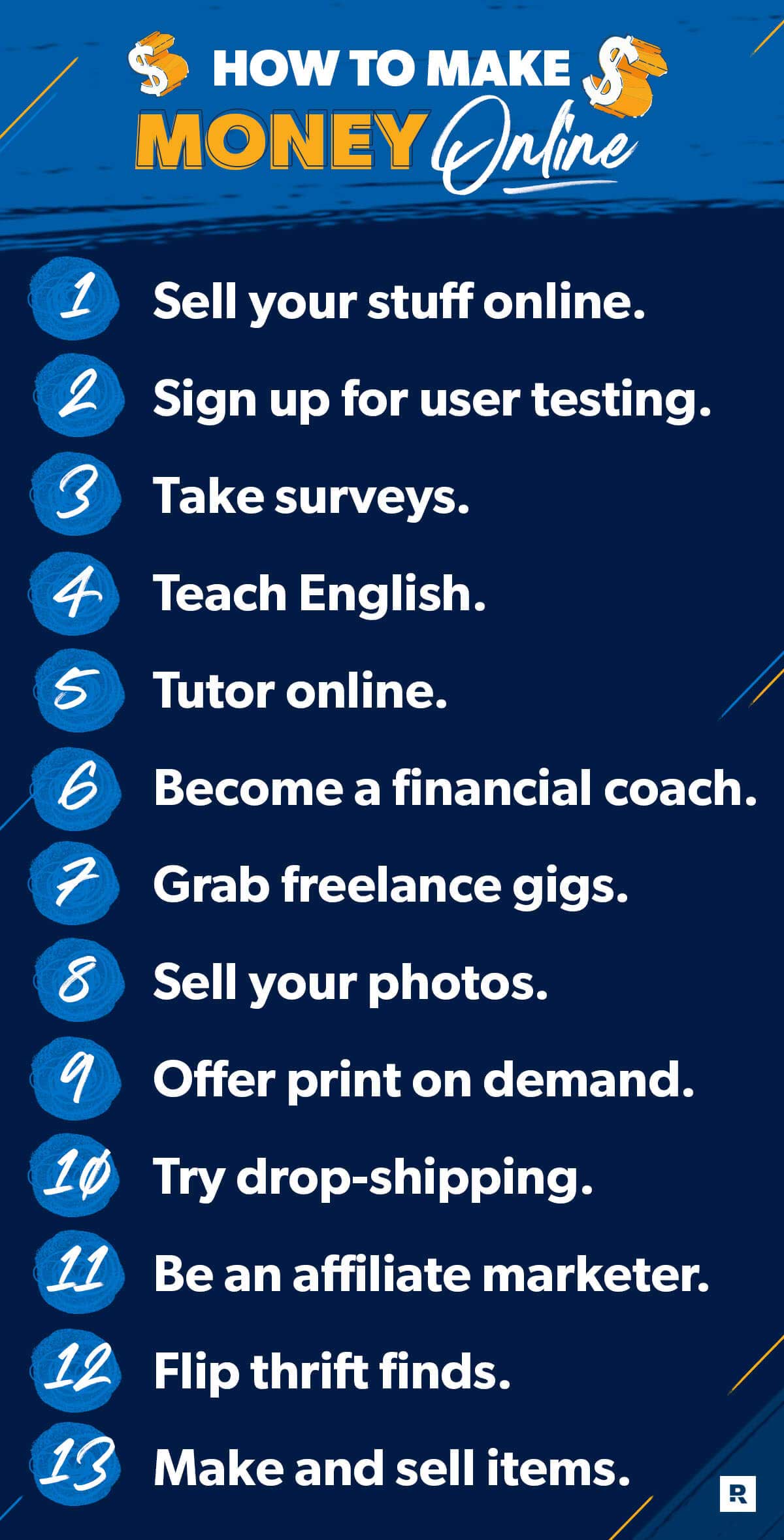 $ HOW TO MAKE $
MONEY Online

1 Sell your stuff online.
2 Sign up for user testing.
3 Take surveys.
4 Teach English.
5 Tutor online.
6 Become a financial coach.
7 Grab freelance gigs.
8 Sell your photos.
9 Offer print on demand.
10 Try drop-shipping.
11 Be an affiliate marketer.
12 Flip thrift finds.
13 Make and sell items.

R