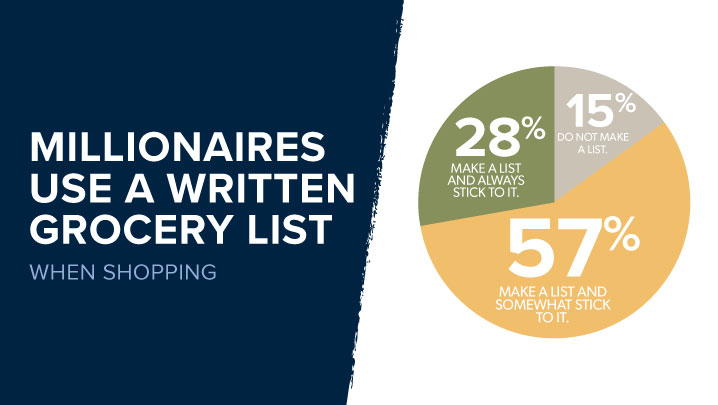 MILLIONAIRES USE A WRITTEN GROCERY LIST

WHEN SHOPPING

28%
MAKE A LIST AND ALWAYS STICK TO IT.

15%
DO NOT MAKE A LIST.

57%
MAKE A LIST AND SOMEWHAT STICK TO IT.