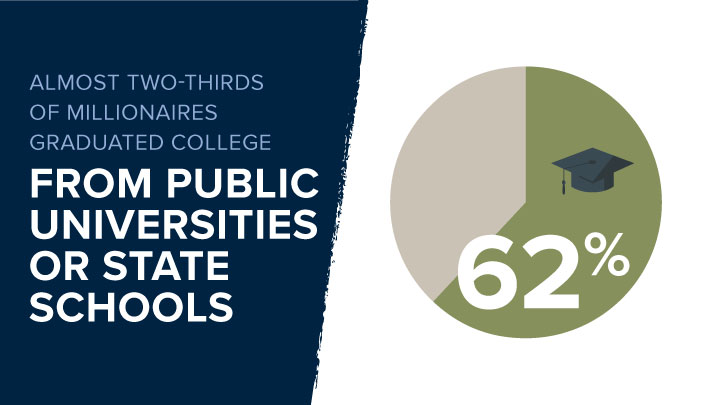 ALMOST TWO-THIRDS OF MILLIONAIRES GRADUATED COLLEGE

FROM PUBLIC UNIVERSITIES OR STATE SCHOOLS

62%