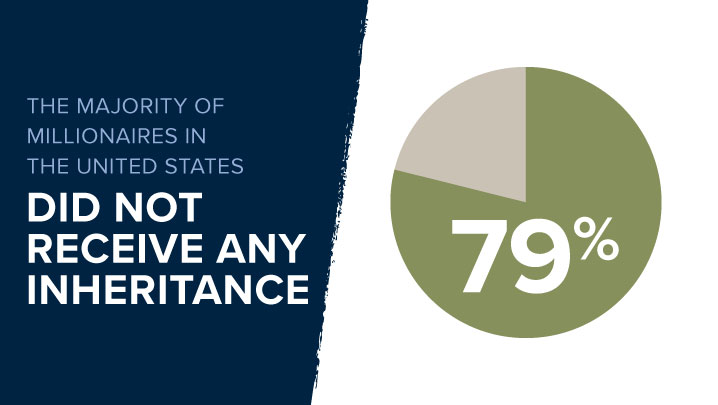 THE MAJORITY OF MILLIONAIRES IN THE UNITED STATES

DID NOT RECEIVE ANY INHERITANCE

79%