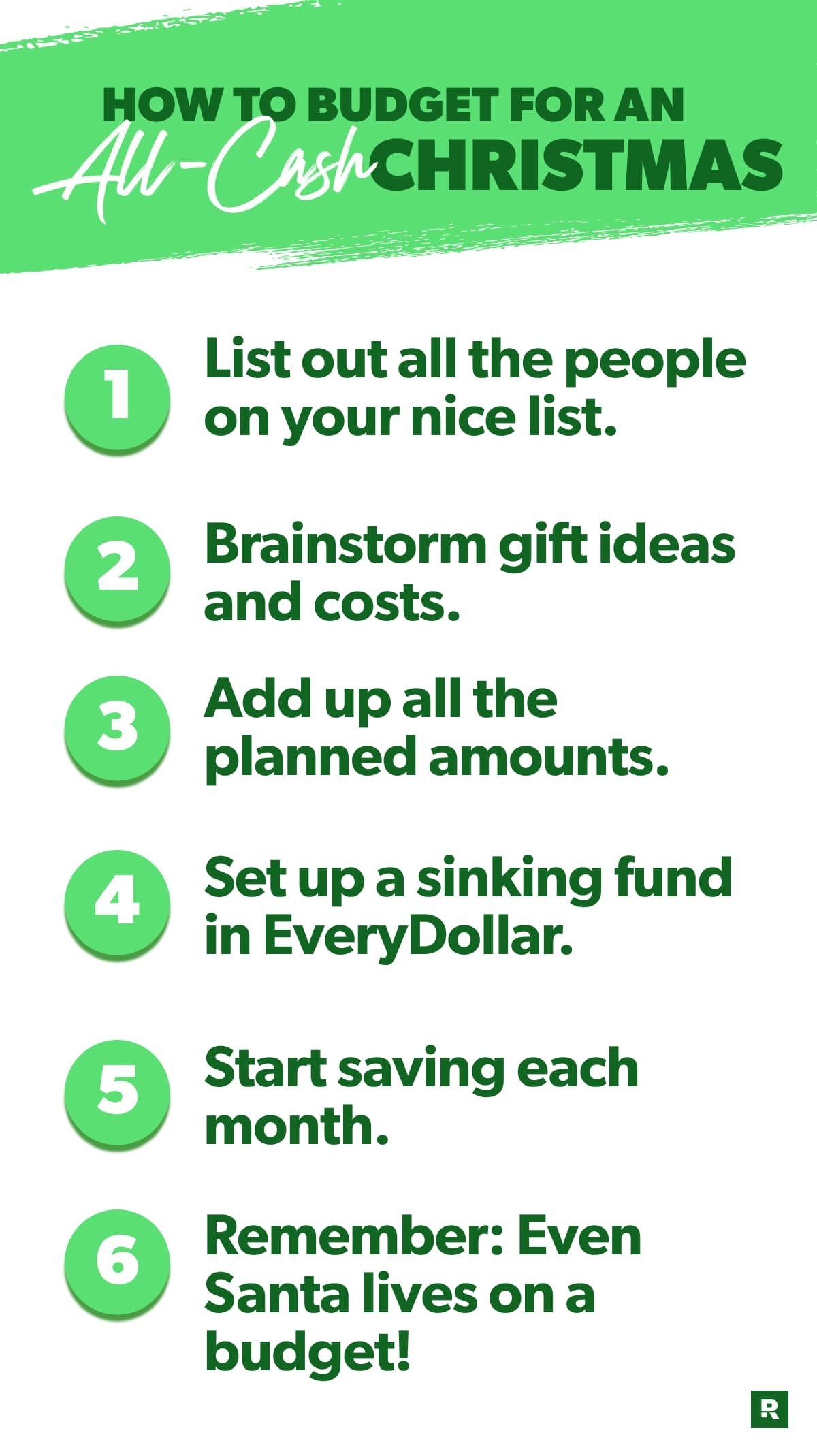 HOW TO BUDGET FOR AN All-Cash CHRISTMAS

1 List out all the people on your nice list.

2 Brainstorm gift ideas and costs.

3 Add up all the planned amounts.

4 Set up a sinking fund in EveryDollar.

5 Start saving each month.

6 Remember: Even Santa lives on a budget!

R