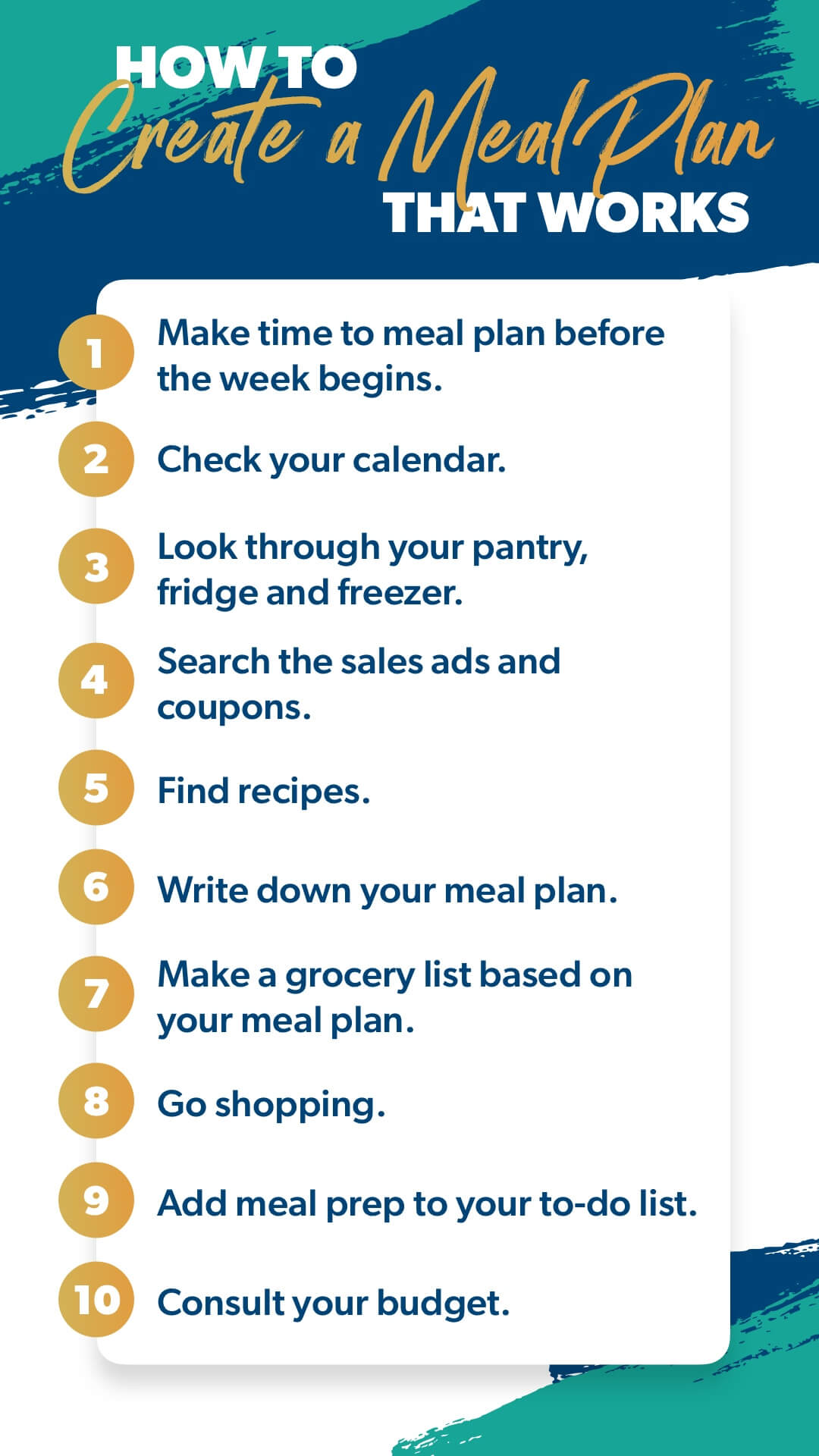 HOW TO
Create a Meal Plan
THAT WORKS

1 Make time to meal plan before the week begins.

2 Check your calendar.

3 Look through your pantry, fridge and freezer.

4 Search the sales ads and coupons.

5 Find recipes.

6 Write down your meal plan.

7 Make a grocery list based on your meal plan.

8 Go shopping.

9 Add meal prep to your to-do list.

10 Consult your budget.