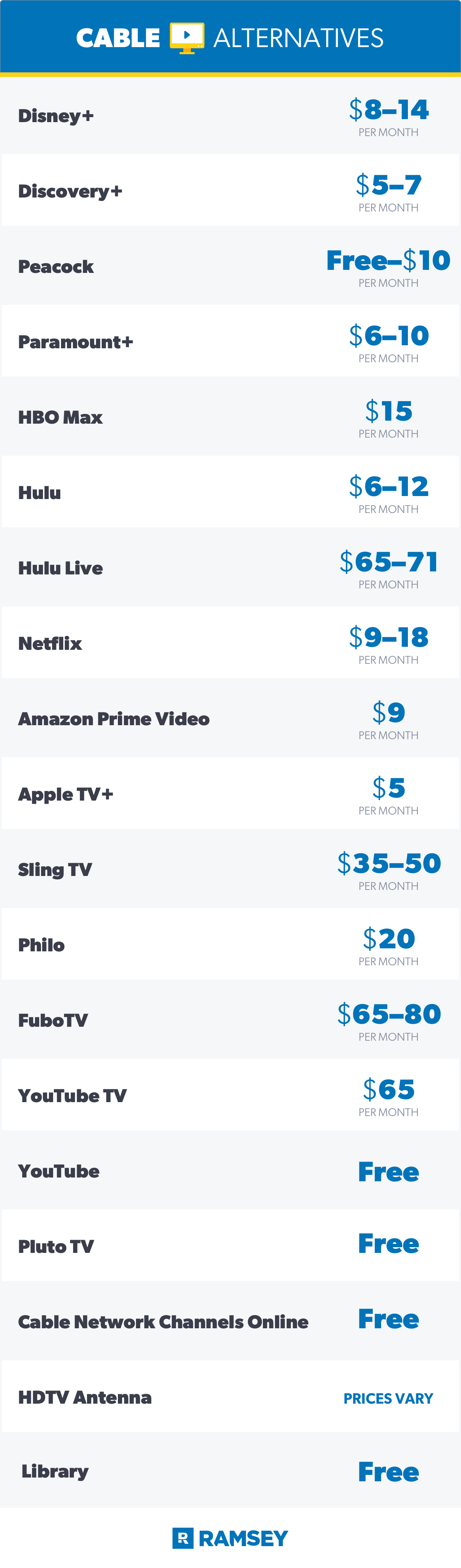 CABLE ALTERNATIVES

| | |
|---|---|
| Disney+ | \$8–14 PER MONTH |
| Discovery+ | \$5–7 PER MONTH |
| Peacock | Free–\$10 PER MONTH |
| Paramount+ | \$6–10 PER MONTH |
| HBO Max | \$15 PER MONTH |
| Hulu | \$6–12 PER MONTH |
| Hulu Live | \$65–71 PER MONTH |
| Netflix | \$9–18 PER MONTH |
| Amazon Prime Video | \$9 PER MONTH |
| Apple TV+ | \$5 PER MONTH |
| Sling TV | \$35–50 PER MONTH |
| Philo | \$20 PER MONTH |
| FuboTV | \$65–80 PER MONTH |
| YouTube TV | \$65 PER MONTH |
| YouTube | Free |
| Pluto TV | Free |
| Cable Network Channels Online | Free |
| HDTV Antenna | PRICES VARY |
| Library | Free |

RAMSEY