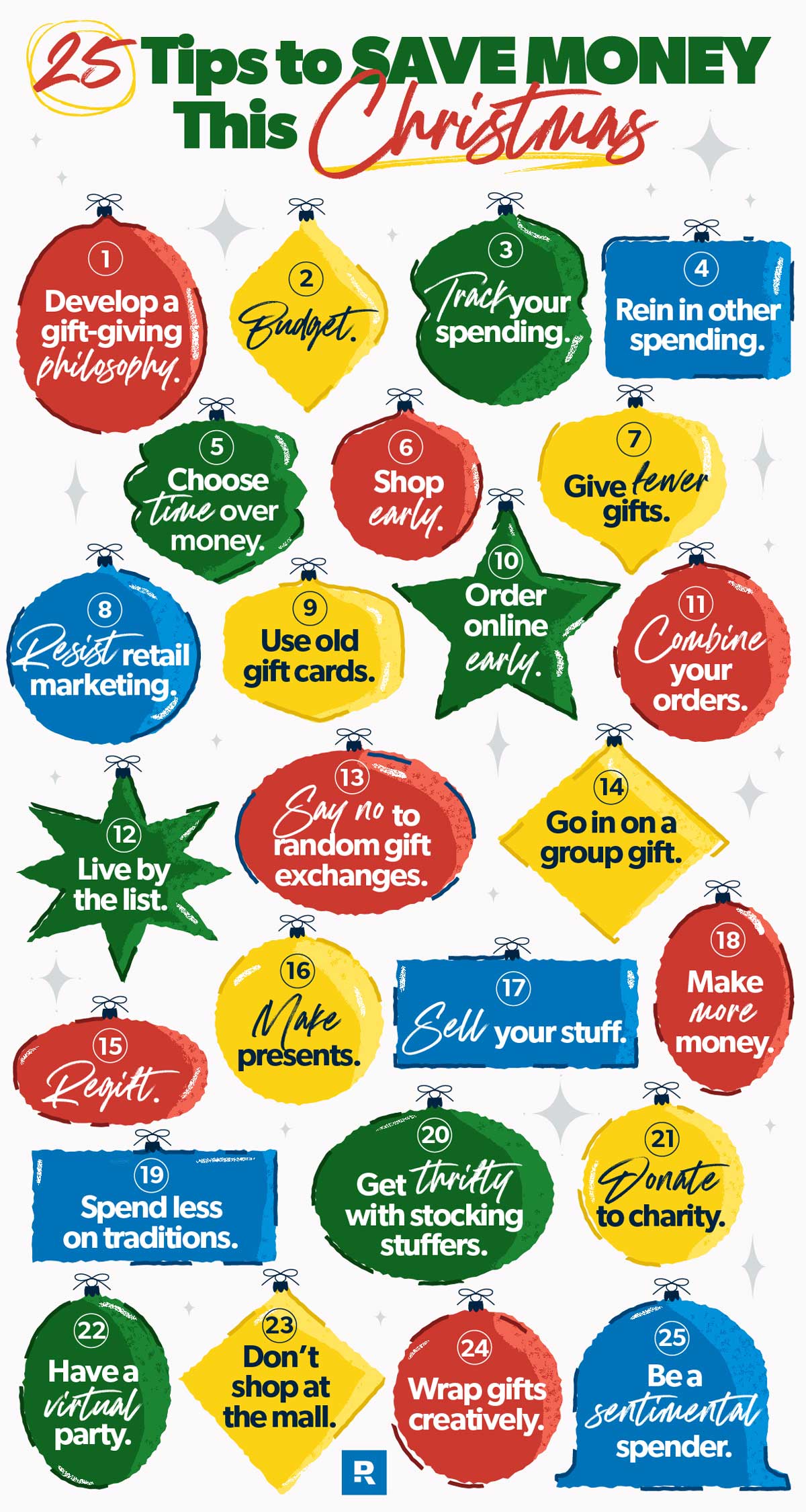 25 Tips to SAVE MONEY This Christmas

1
Develop a gift-giving philosophy.

2
Budget.

3
Track your spending.

4
Rein in other spending.

5
Choose time over money.

6
Shop early.

7
Give fewer gifts.

8
Resist retail marketing.

9
Use old gift cards.

10
Order online early.

11
Combine your orders.

12
Live by the list.

13
Say no to random gift exchanges.

14
Go in on a group gift.

15
Regift.

16
Make presents.

17
Sell your stuff.

18
Make more money.

19
Spend less on traditions.

20
Get thrifty with stocking stuffers.

21
Donate to charity.

22
Have a virtual party.

23
Don't shop at the mall.

24
Wrap gifts creatively.

25
Be a sentimental spender.

R