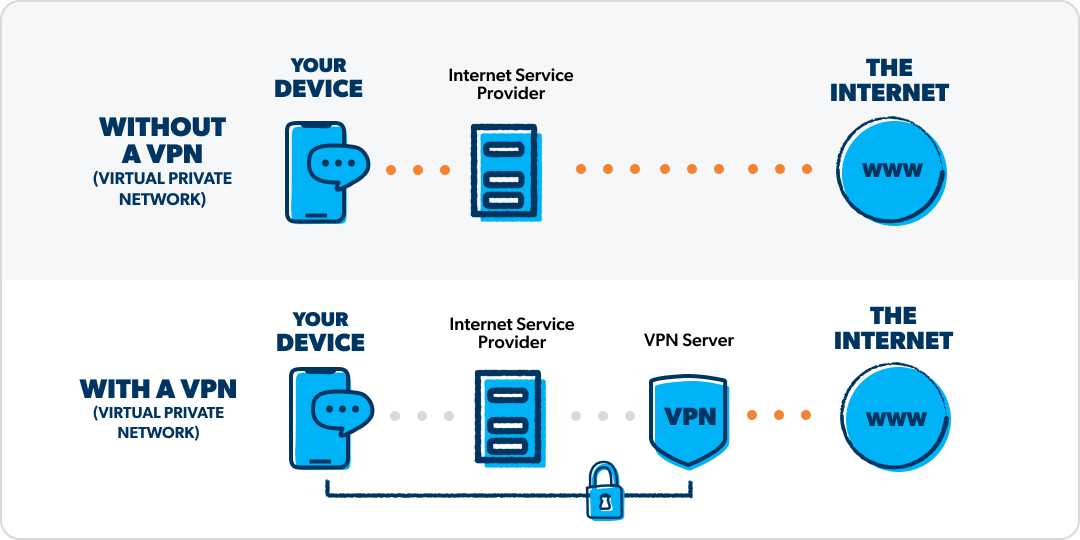 WITHOUT A VPN
(VIRTUAL PRIVATE NETWORK)

YOUR DEVICE

Internet Service Provider

THE INTERNET

WWW

WITH A VPN
(VIRTUAL PRIVATE NETWORK)

YOUR DEVICE

Internet Service Provider

VPN Server

VPN

THE INTERNET

WWW