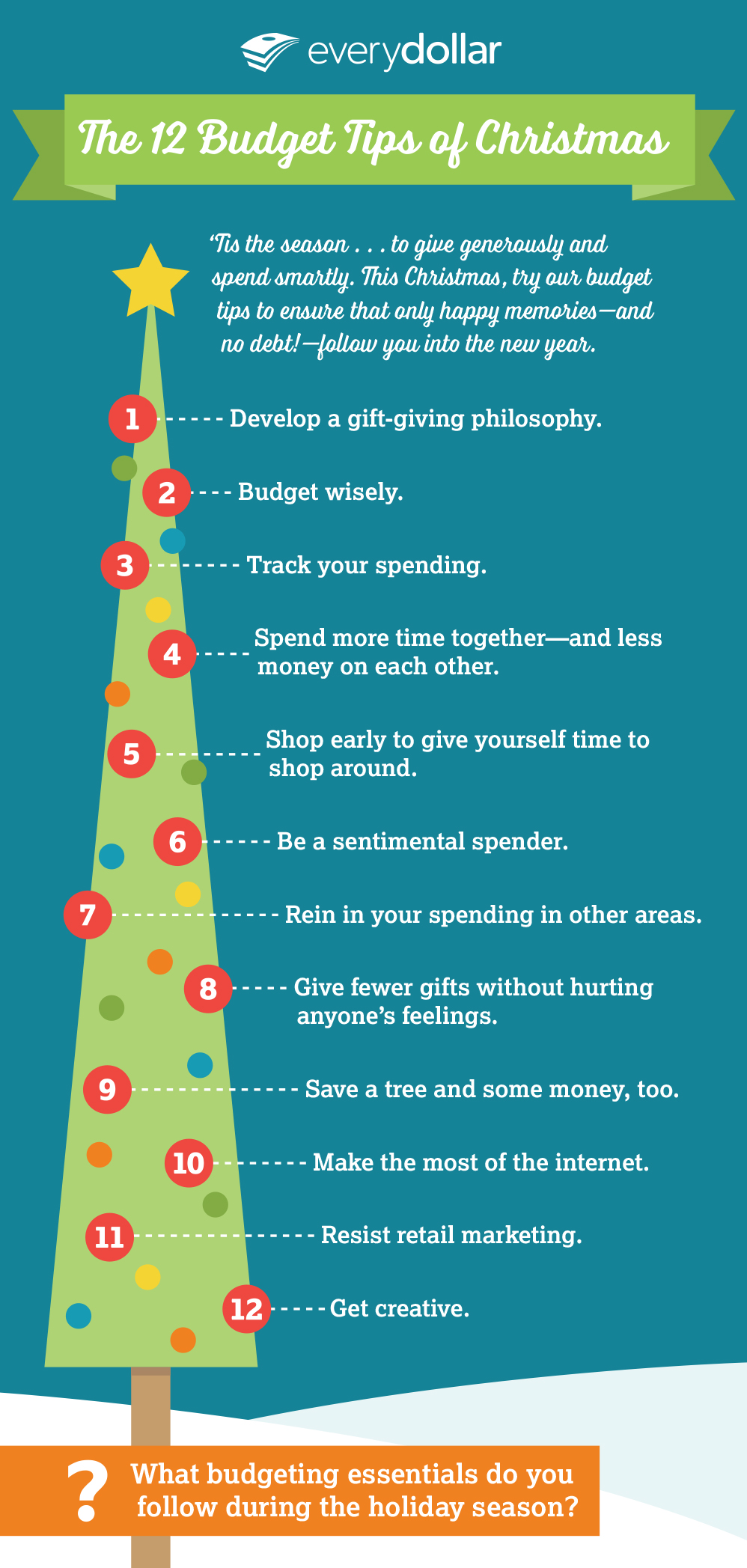 everydollar

The 12 Budget Tips of Christmas

'Tis the season . . . to give generously and spend smartly. This Christmas, try our budget tips to ensure that only happy memories—and no debt!—follow you into the new year.

1 Develop a gift-giving philosophy.

2 Budget wisely.

3 Track your spending.

4 Spend more time together—and less money on each other.

5 Shop early to give yourself time to shop around.

6 Be a sentimental spender.

7 Rein in your spending in other areas.

8 Give fewer gifts without hurting anyone's feelings.

9 Save a tree and some money, too.

10 Make the most of the internet.

11 Resist retail marketing.

12 Get creative.

? What budgeting essentials do you follow during the holiday season?