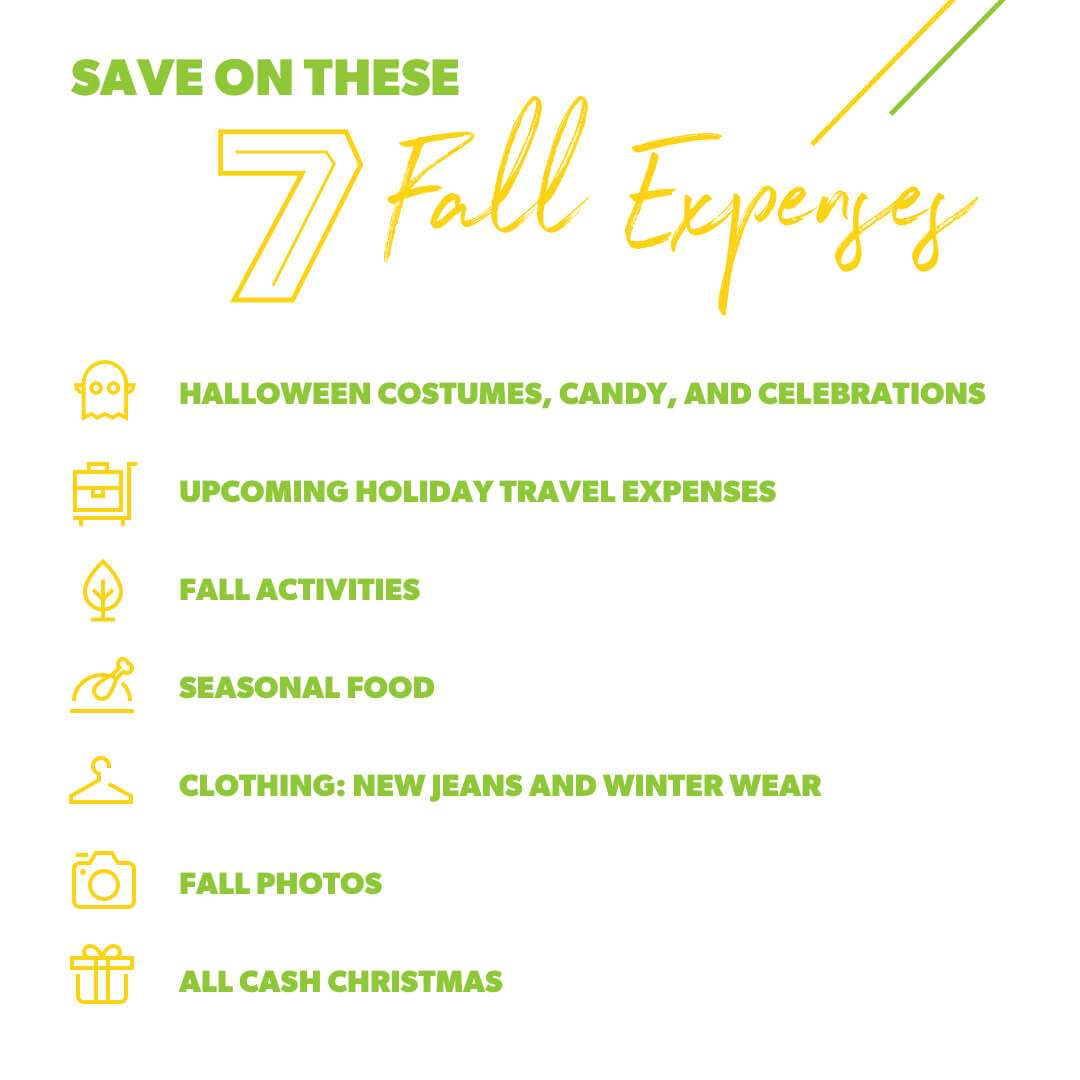 SAVE ON THESE
7 Fall Expenses

HALLOWEEN COSTUMES, CANDY, AND CELEBRATIONS

UPCOMING HOLIDAY TRAVEL EXPENSES

FALL ACTIVITIES

SEASONAL FOOD

CLOTHING: NEW JEANS AND WINTER WEAR

FALL PHOTOS

ALL CASH CHRISTMAS