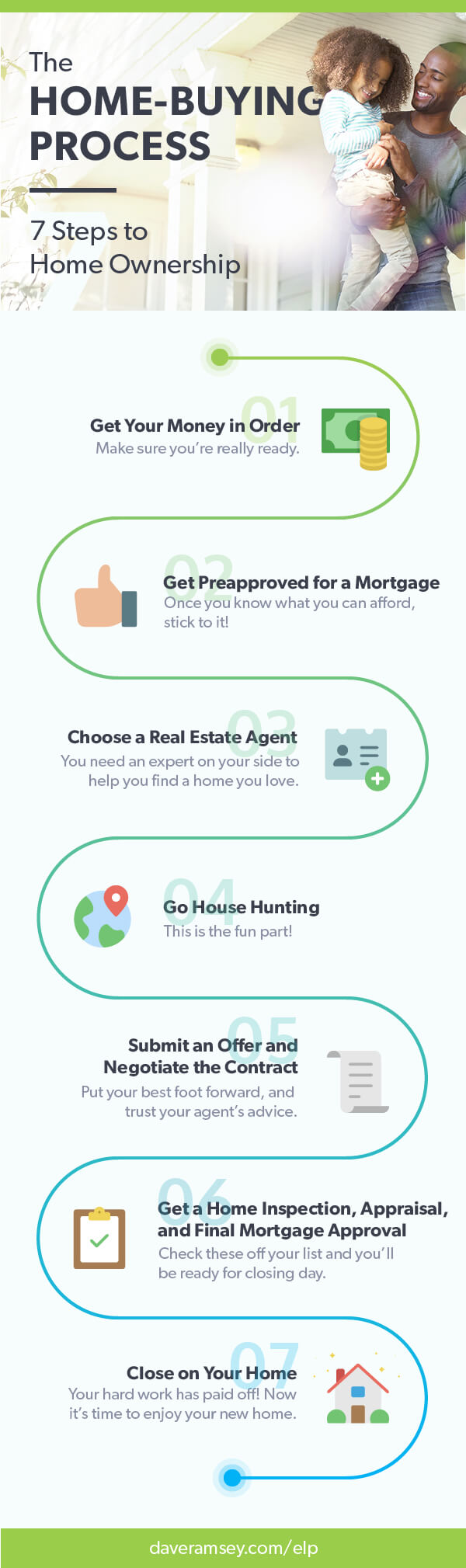 The
HOME-BUYING PROCESS

7 Steps to Home Ownership

01
Get Your Money in Order
Make sure you're really ready.

02
Get Preapproved for a Mortgage
Once you know what you can afford, stick to it!

03
Choose a Real Estate Agent
You need an expert on your side to help you find a home you love.

04
Go House Hunting
This is the fun part!

05
Submit an Offer and Negotiate the Contract
Put your best foot forward, and trust your agent's advice.

06
Get a Home Inspection, Appraisal, and Final Mortgage Approval
Check these off your list and you'll be ready for closing day.

07
Close on Your Home
Your hard work has paid off! Now it's time to enjoy your new home.

daveramsey.com/elp