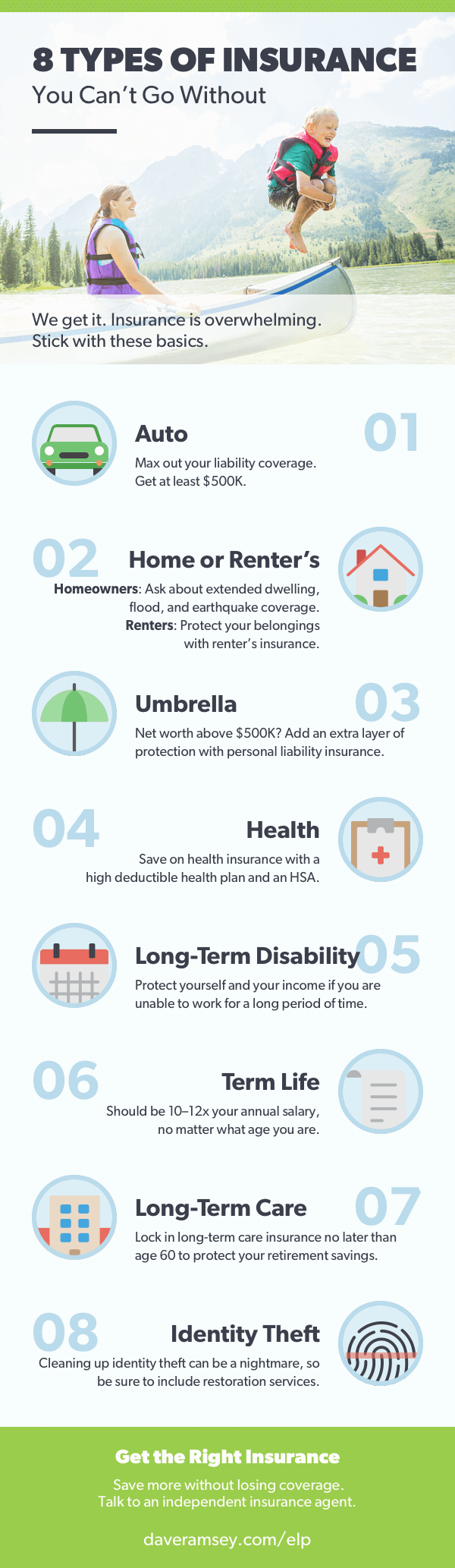 8 TYPES OF INSURANCE
You Can't Go Without

We get it. Insurance is overwhelming. Stick with these basics.

Auto
01
Max out your liability coverage. Get at least $500K.

02
Home or Renter's
Homeowners: Ask about extended dwelling, flood, and earthquake coverage.
Renters: Protect your belongings with renter's insurance.

Umbrella
03
Net worth above $500K? Add an extra layer of protection with personal liability insurance.

04
Health
Save on health insurance with a high deductible health plan and an HSA.

Long-Term Disability
05
Protect yourself and your income if you are unable to work for a long period of time.

06
Term Life
Should be 10–12x your annual salary, no matter what age you are.

Long-Term Care
07
Lock in long-term care insurance no later than age 60 to protect your retirement savings.

08
Identity Theft
Cleaning up identity theft can be a nightmare, so be sure to include restoration services.

Get the Right Insurance
Save more without losing coverage.
Talk to an independent insurance agent.

daveramsey.com/elp