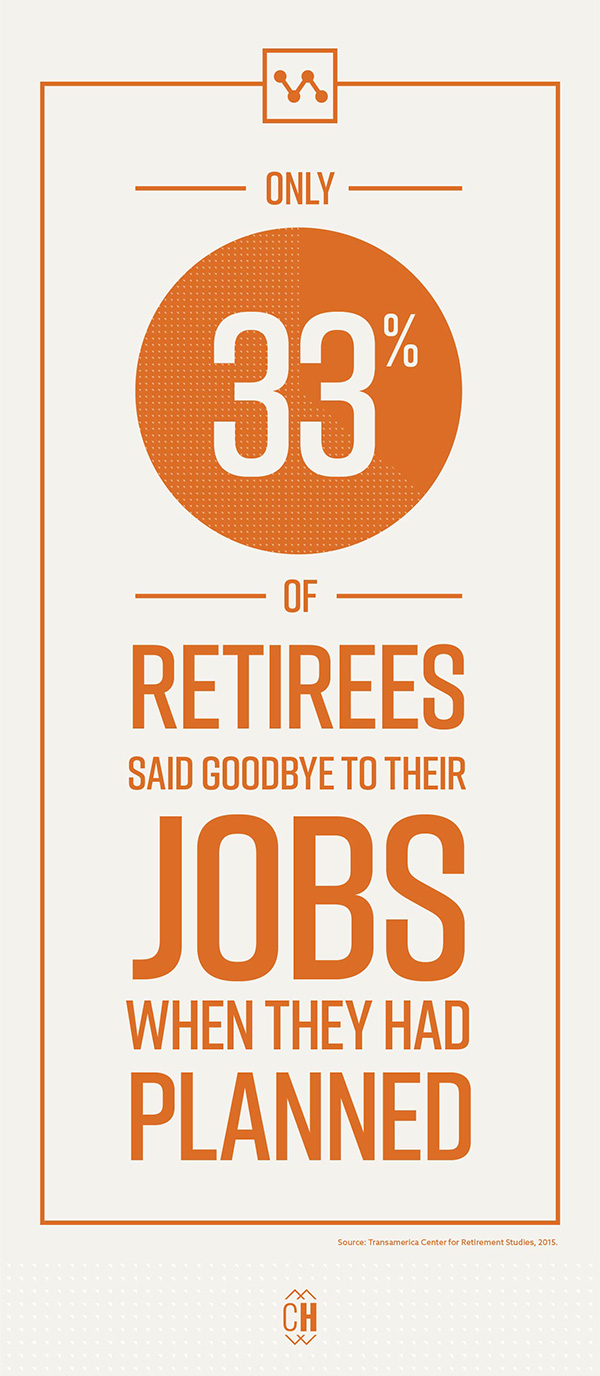 ONLY

33%

OF

RETIREES

SAID GOODBYE TO THEIR

JOBS

WHEN THEY HAD

PLANNED

Source: Transamerica Center for Retirement Studies, 2015.

CH