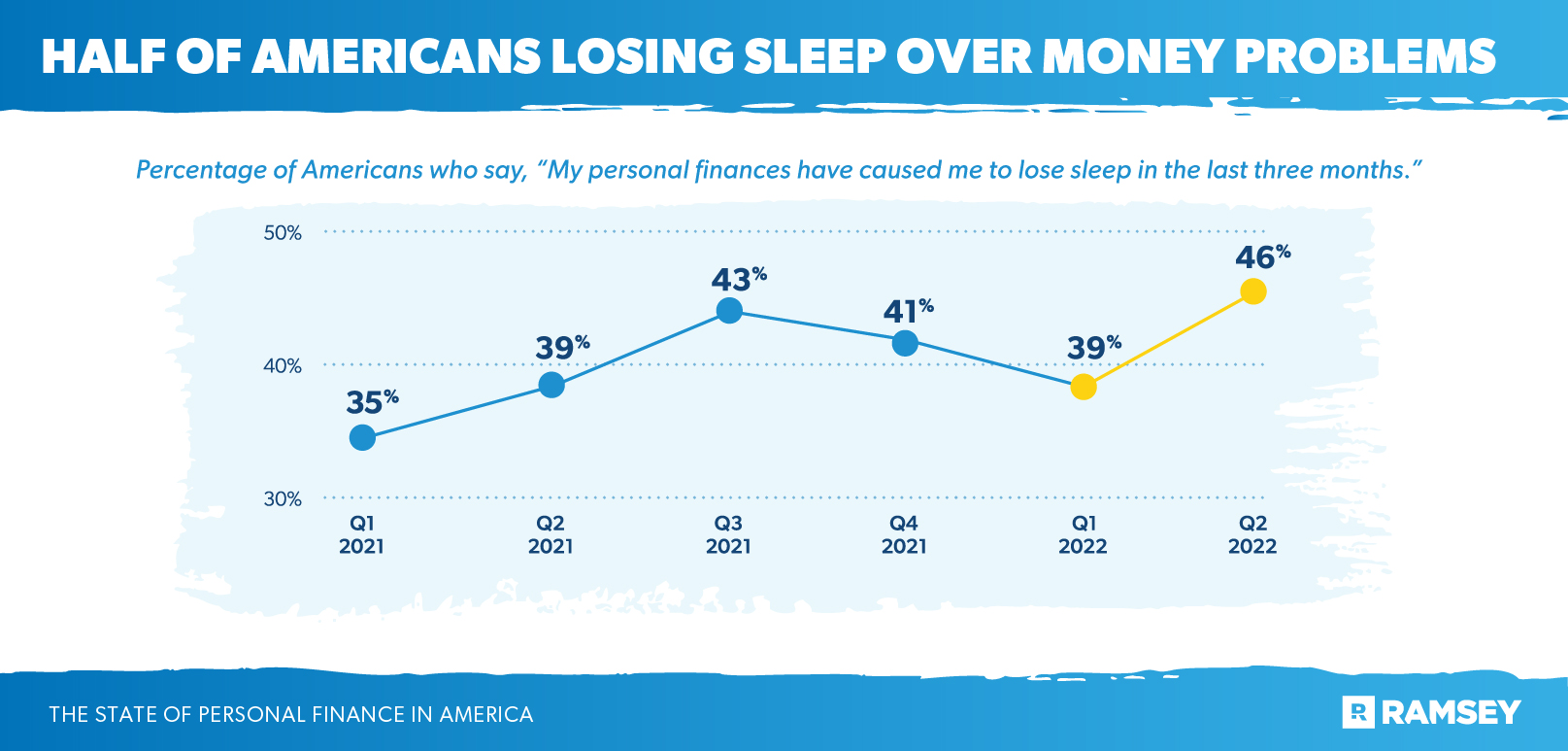 HALF OF AMERICANS LOSING SLEEP OVER MONEY PROBLEMS

Percentage of Americans who say, "My personal finances have caused me to lose sleep in the last three months."

50%
40%
30%

35%
39%
43%
41%
39%
46%

Q1 2021
Q2 2021
Q3 2021
Q4 2021
Q1 2022
Q2 2022

THE STATE OF PERSONAL FINANCE IN AMERICA

RAMSEY