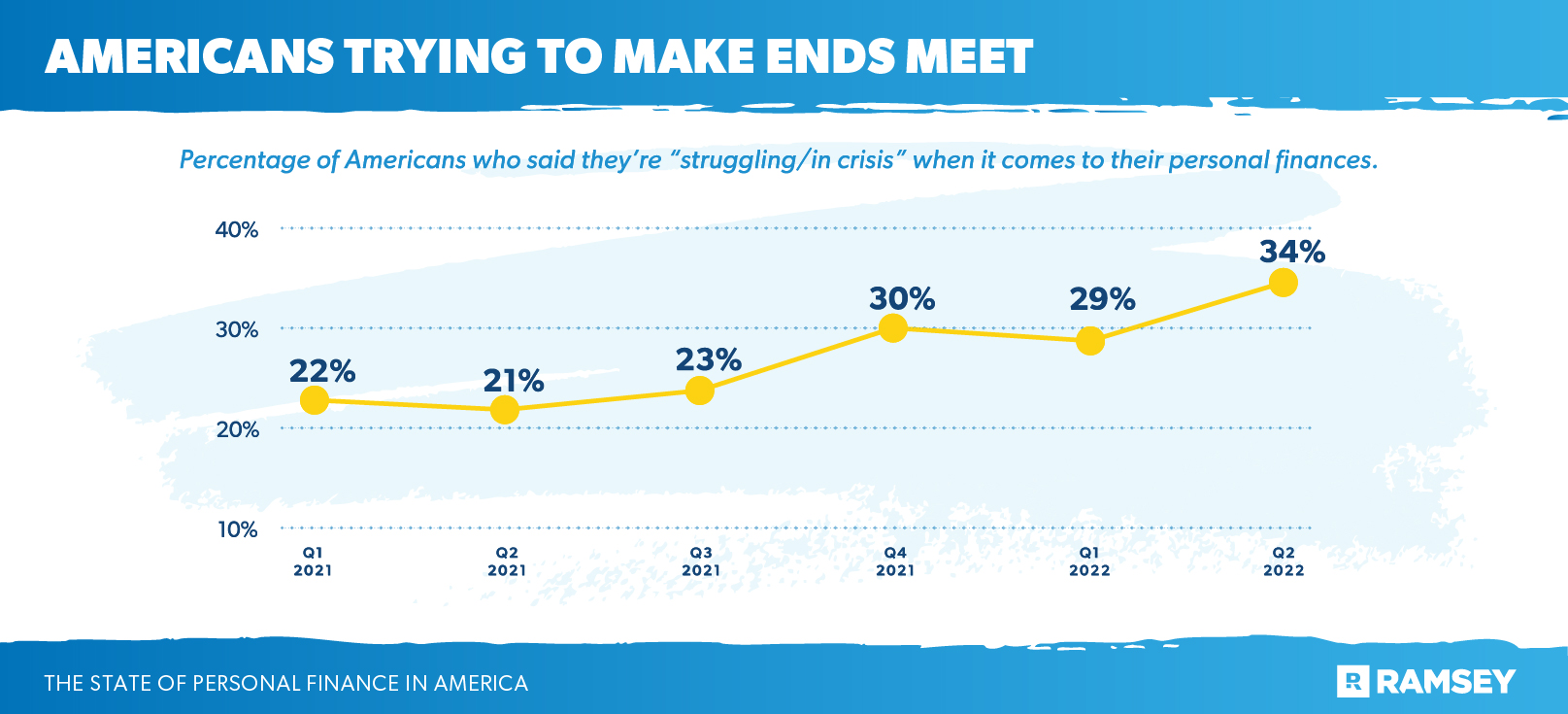 AMERICANS TRYING TO MAKE ENDS MEET

Percentage of Americans who said they're "struggling/in crisis" when it comes to their personal finances.

40%
30%
20%
10%

22%
21%
23%
30%
29%
34%

Q1 2021
Q2 2021
Q3 2021
Q4 2021
Q1 2022
Q2 2022

THE STATE OF PERSONAL FINANCE IN AMERICA

RAMSEY