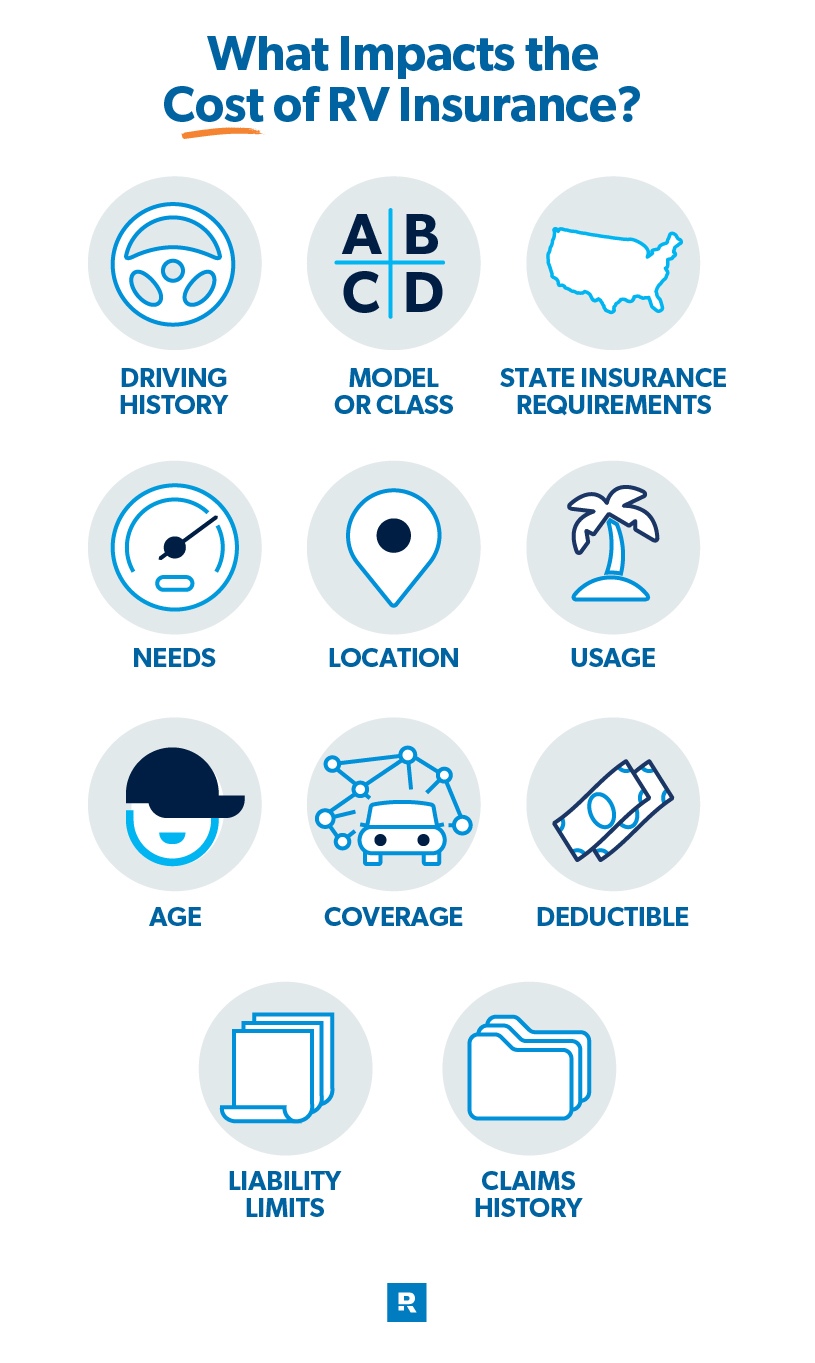 What Impacts the Cost of RV Insurance?

A B C D

DRIVING HISTORY

MODEL OR CLASS

STATE INSURANCE REQUIREMENTS

NEEDS

LOCATION

USAGE

AGE

COVERAGE

DEDUCTIBLE

LIABILITY LIMITS

CLAIMS HISTORY

R