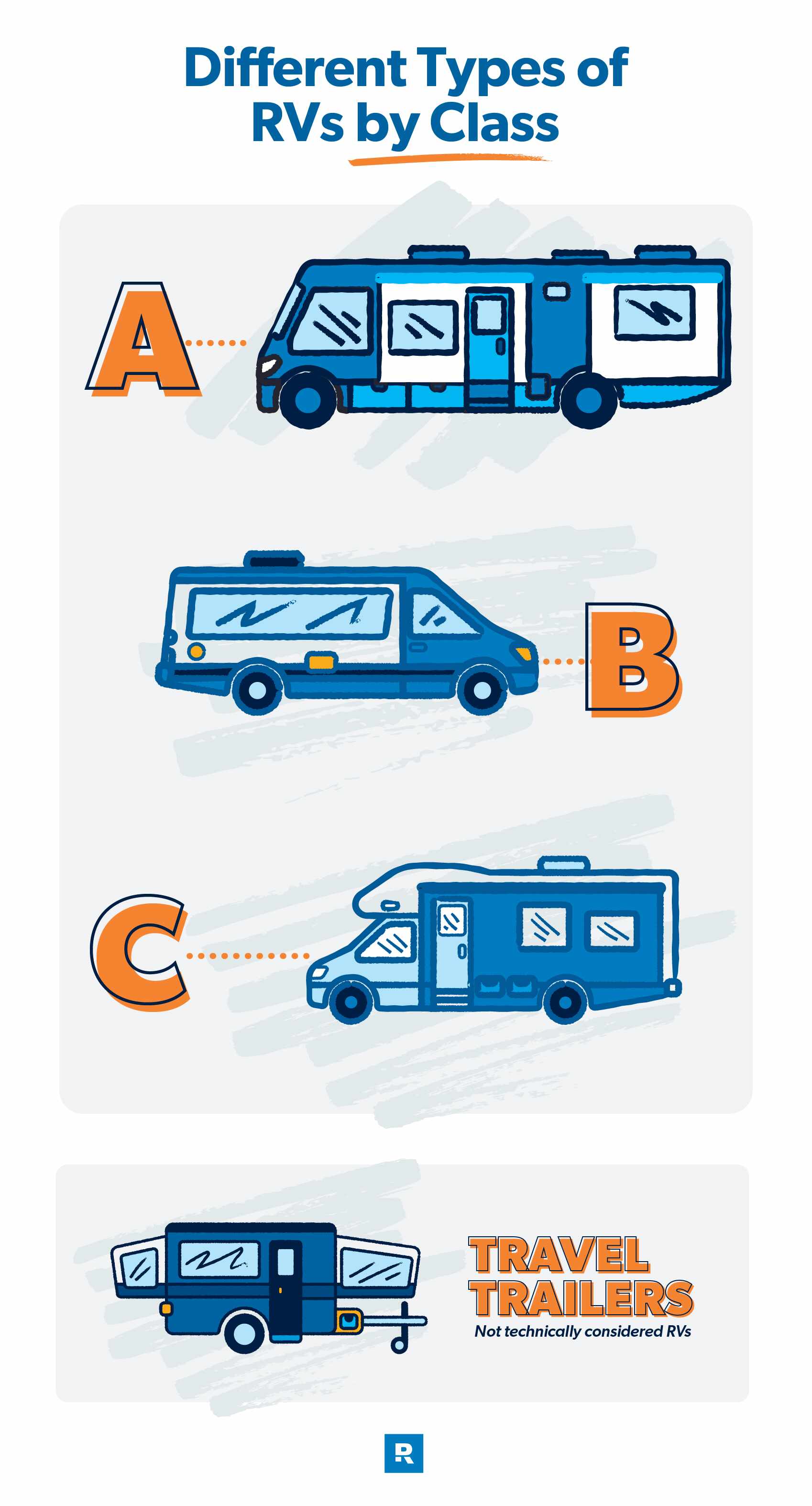 Different Types of RVs by Class

A

B

C

TRAVEL TRAILERS
Not technically considered RVs

R