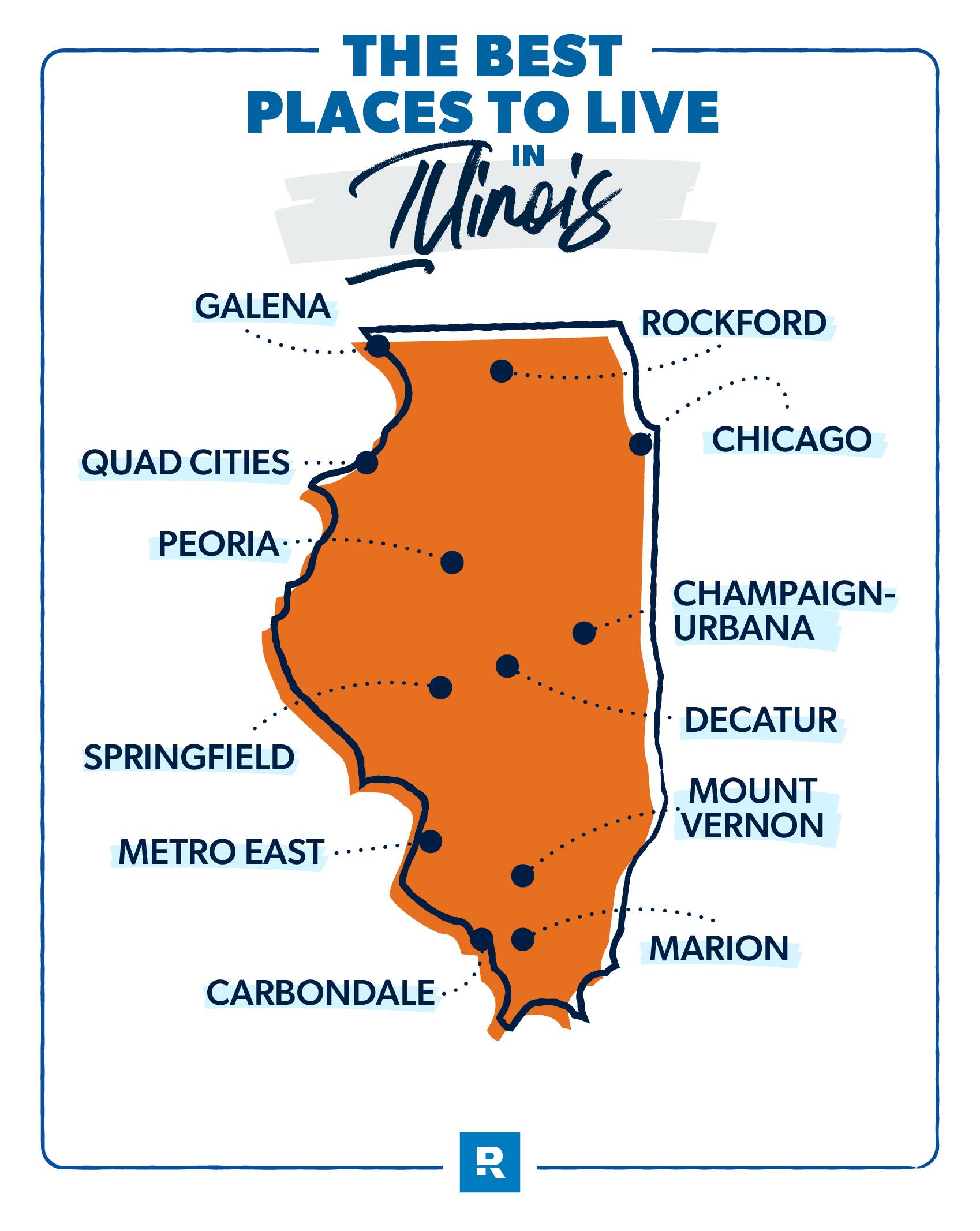 THE BEST PLACES TO LIVE IN Illinois

GALENA

ROCKFORD

CHICAGO

QUAD CITIES

PEORIA

CHAMPAIGN-URBANA

DECATUR

SPRINGFIELD

MOUNT VERNON

METRO EAST

MARION

CARBONDALE

R