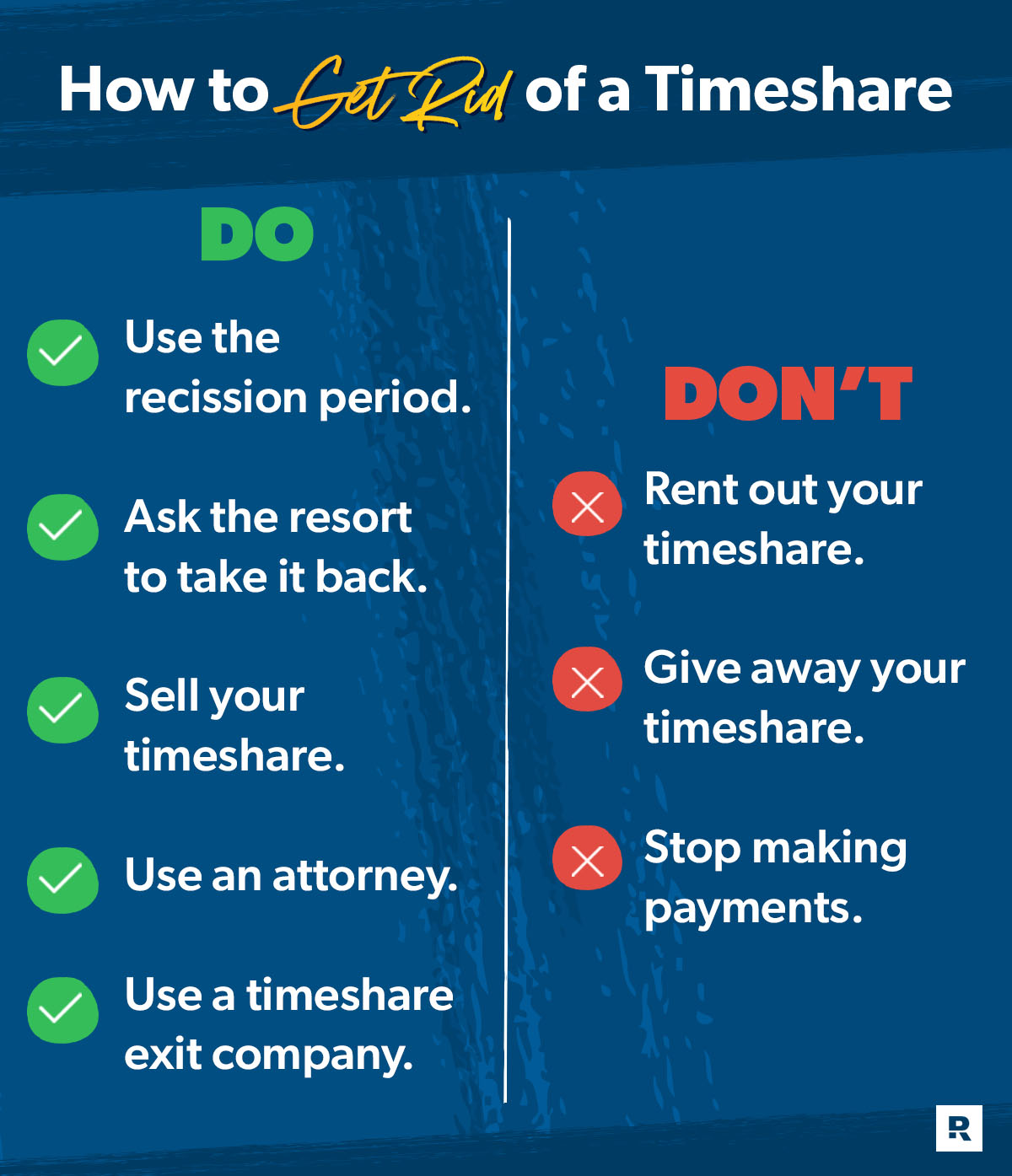 How to Get Rid of a Timeshare

DO

Use the recission period.

Ask the resort to take it back.

Sell your timeshare.

Use an attorney.

Use a timeshare exit company.

DON'T

Rent out your timeshare.

Give away your timeshare.

Stop making payments.

R